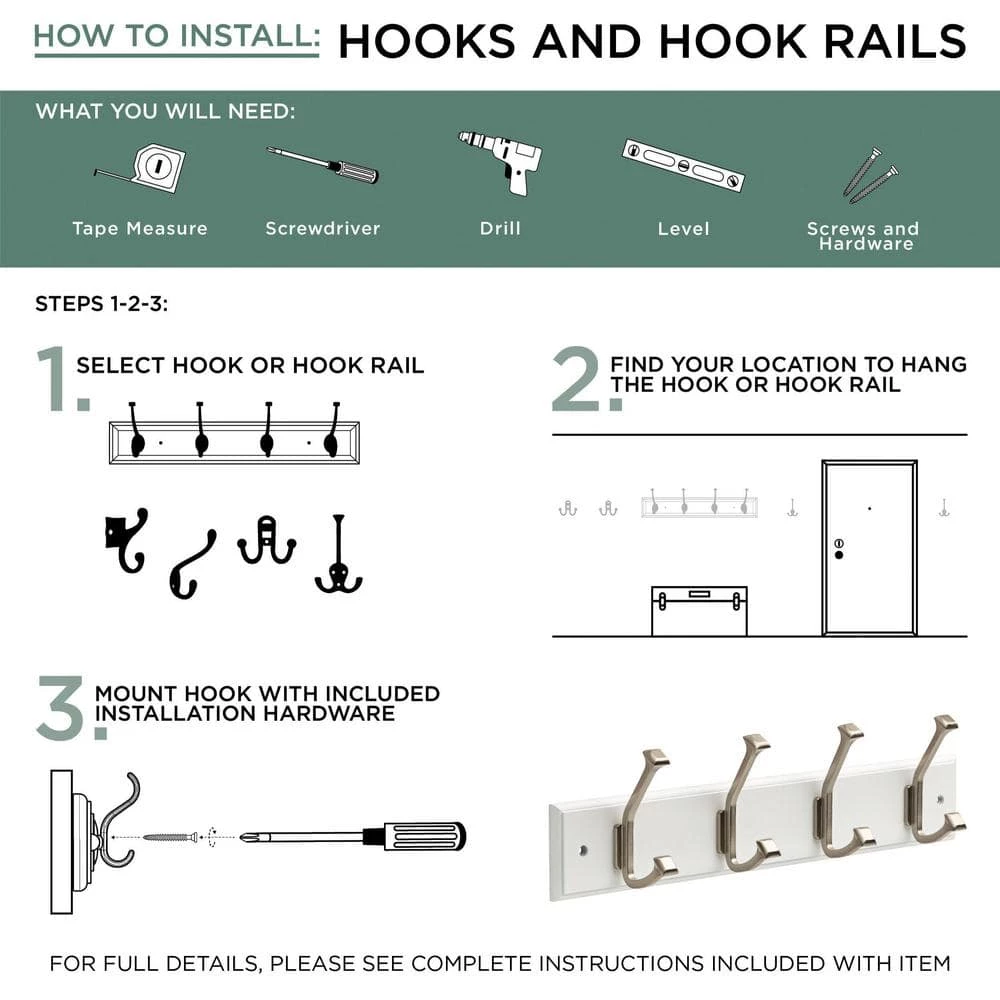 HOW TO INSTALL: HOOKS AND HOOK RAILS

WHAT YOU WILL NEED:

Tape Measure

Screwdriver

Drill

Level

Screws and Hardware

STEPS 1-2-3:

1. SELECT HOOK OR HOOK RAIL

2. FIND YOUR LOCATION TO HANG THE HOOK OR HOOK RAIL

3. MOUNT HOOK WITH INCLUDED INSTALLATION HARDWARE

FOR FULL DETAILS, PLEASE SEE COMPLETE INSTRUCTIONS INCLUDED WITH ITEM