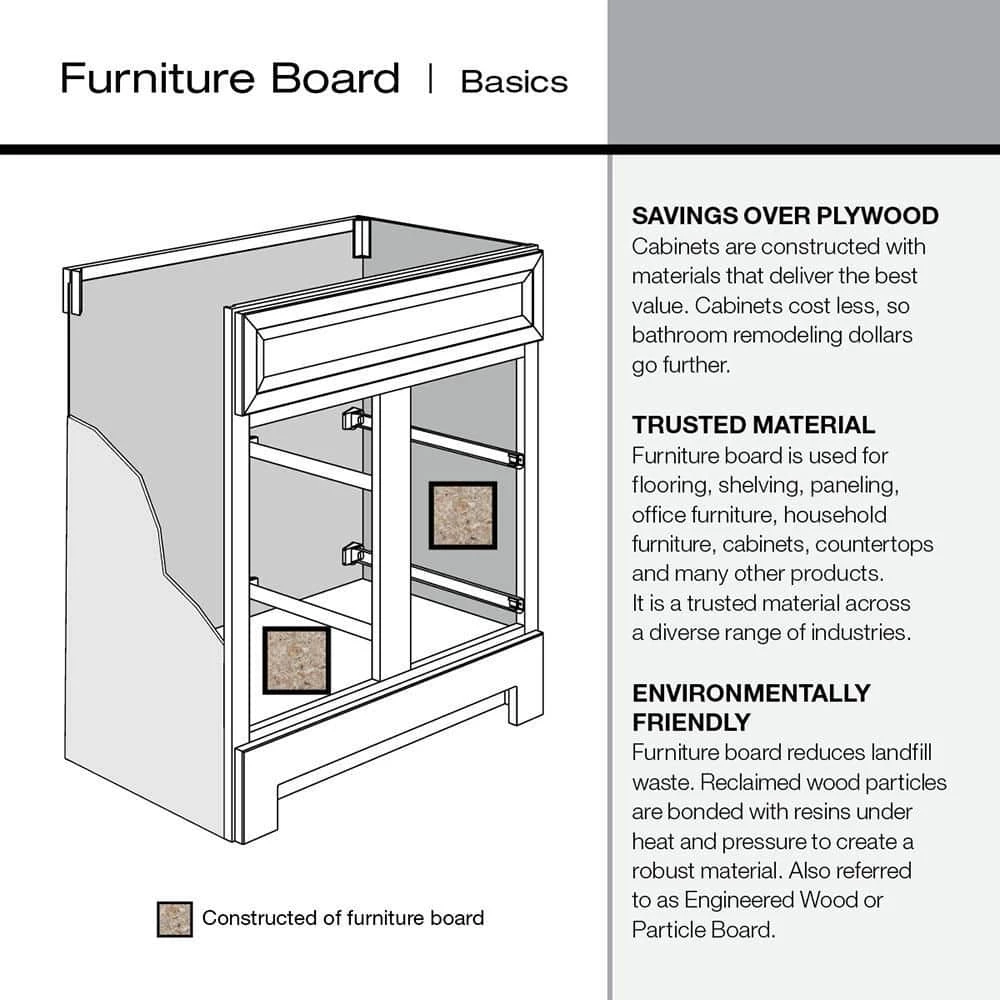 Furniture Board | Basics

Constructed of furniture board

SAVINGS OVER PLYWOOD
Cabinets are constructed with materials that deliver the best value. Cabinets cost less, so bathroom remodeling dollars go further.

TRUSTED MATERIAL
Furniture board is used for flooring, shelving, paneling, office furniture, household furniture, cabinets, countertops and many other products. It is a trusted material across a diverse range of industries.

ENVIRONMENTALLY FRIENDLY
Furniture board reduces landfill waste. Reclaimed wood particles are bonded with resins under heat and pressure to create a robust material. Also referred to as Engineered Wood or Particle Board.