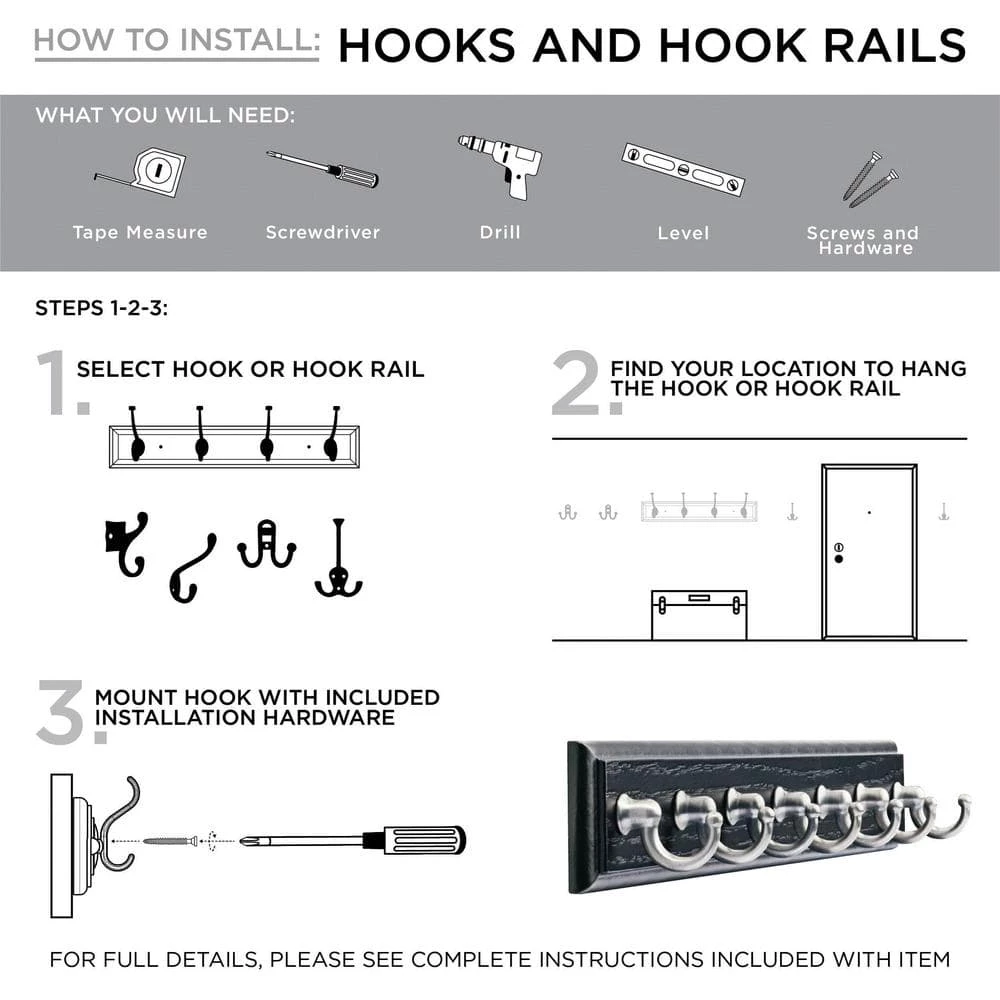 HOW TO INSTALL: HOOKS AND HOOK RAILS

WHAT YOU WILL NEED:

Tape Measure

Screwdriver

Drill

Level

Screws and Hardware

STEPS 1-2-3:

1. SELECT HOOK OR HOOK RAIL

2. FIND YOUR LOCATION TO HANG THE HOOK OR HOOK RAIL

3. MOUNT HOOK WITH INCLUDED INSTALLATION HARDWARE

FOR FULL DETAILS, PLEASE SEE COMPLETE INSTRUCTIONS INCLUDED WITH ITEM