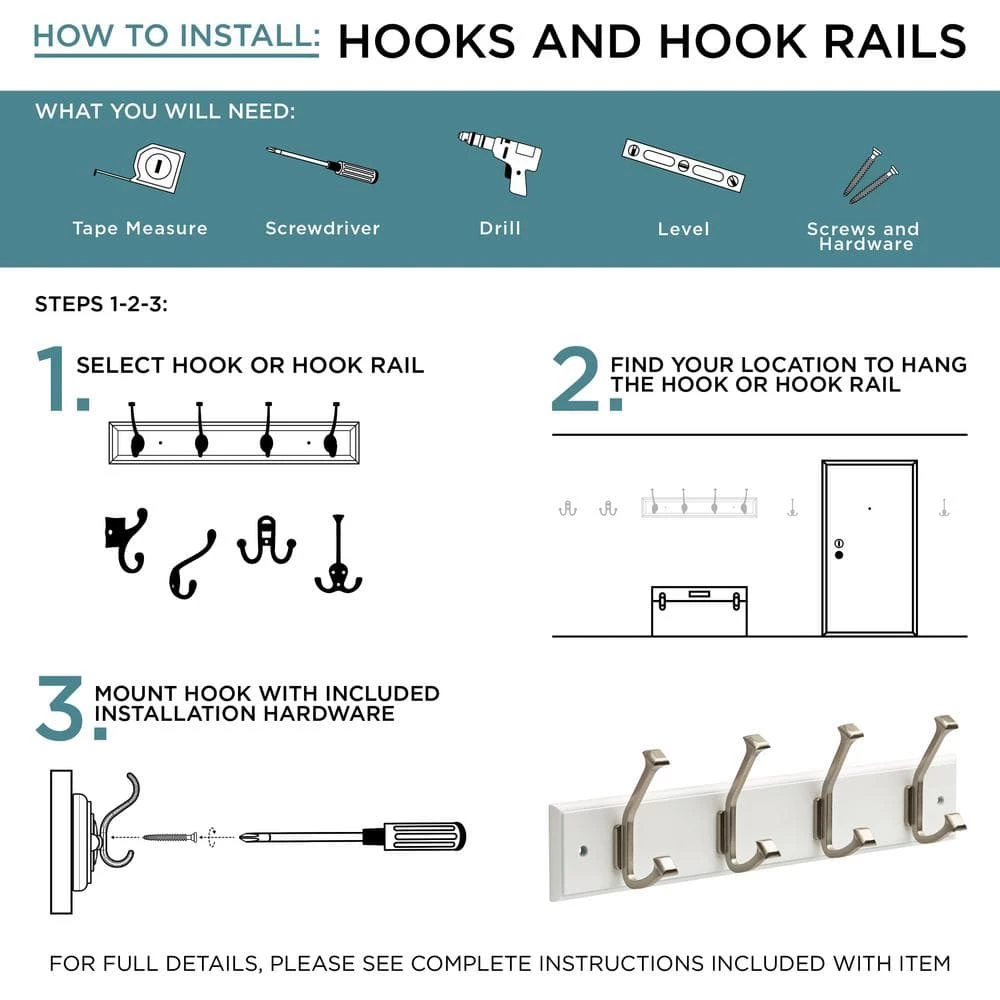 HOW TO INSTALL: HOOKS AND HOOK RAILS

WHAT YOU WILL NEED:

Tape Measure

Screwdriver

Drill

Level

Screws and Hardware

STEPS 1-2-3:

1. SELECT HOOK OR HOOK RAIL

2. FIND YOUR LOCATION TO HANG THE HOOK OR HOOK RAIL

3. MOUNT HOOK WITH INCLUDED INSTALLATION HARDWARE

FOR FULL DETAILS, PLEASE SEE COMPLETE INSTRUCTIONS INCLUDED WITH ITEM